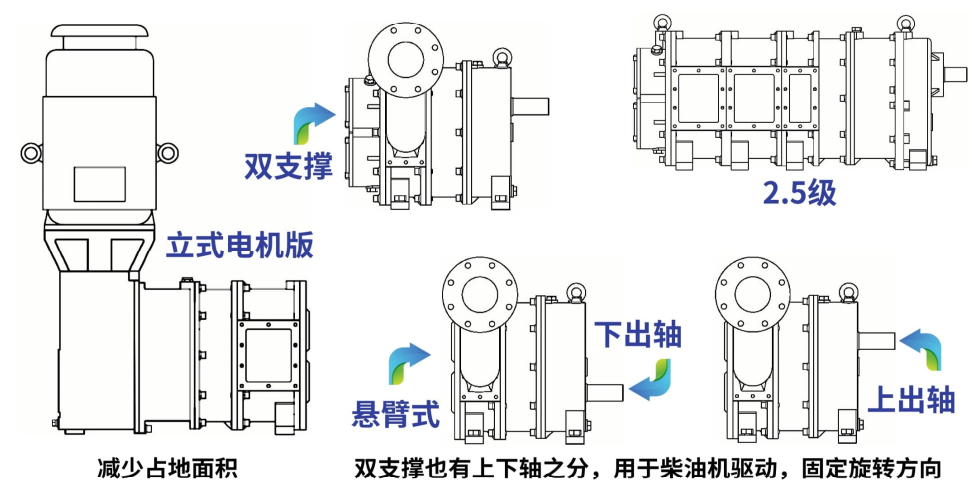 双支撑

2.5级

立式电机版

下出轴

悬臂式

上出轴

减少占地面积

双支撑也有上下轴之分，用于柴油机驱动，固定旋转方向